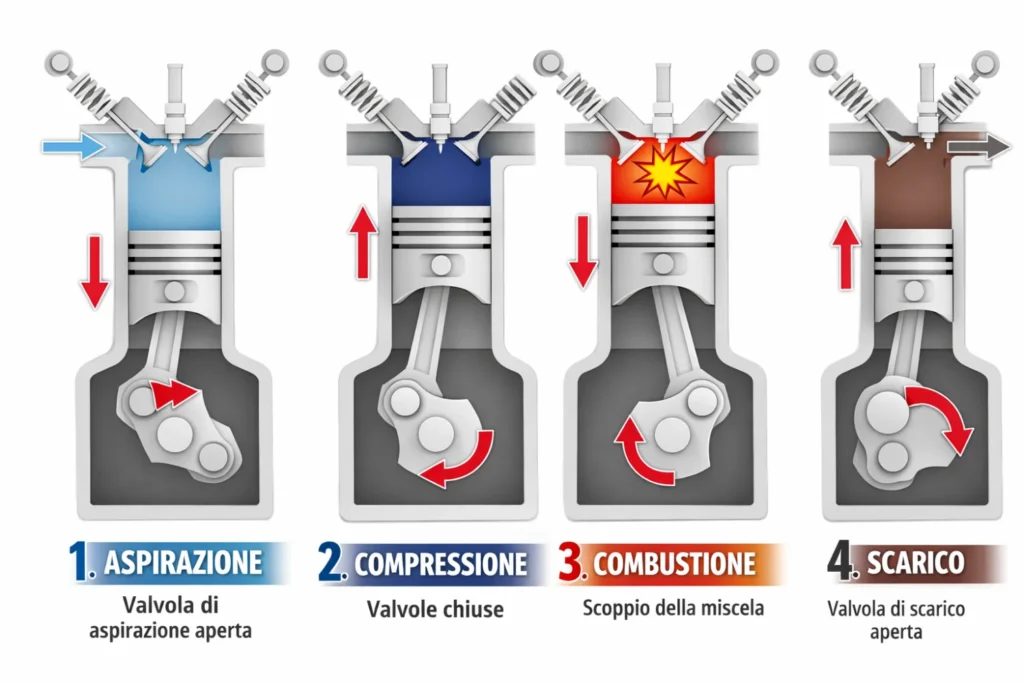 1. ASPIRAZIONE
Valvola di aspirazione aperta

2. COMPRESSIONE
Valvole chiuse

3. COMBUSTIONE
Scoppio della miscela

4. SCARICO
Valvola di scarico aperta