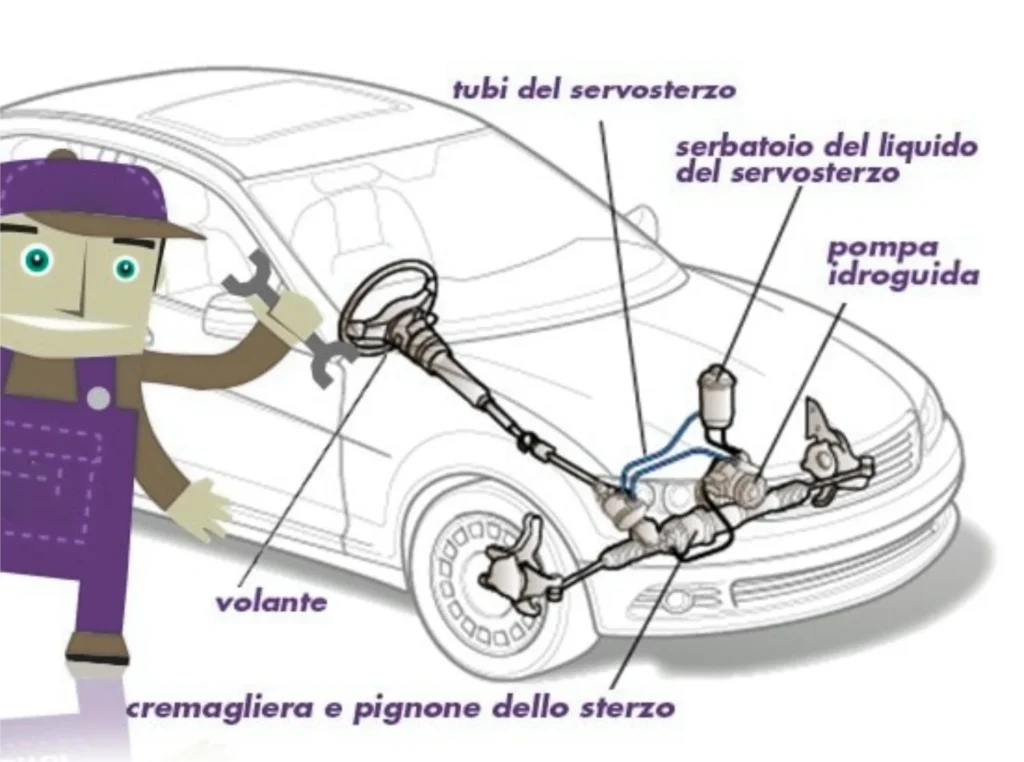 tubi del servosterzo

serbatoio del liquido del servosterzo

pompa idroguida

volante

cremagliera e pignone dello sterzo