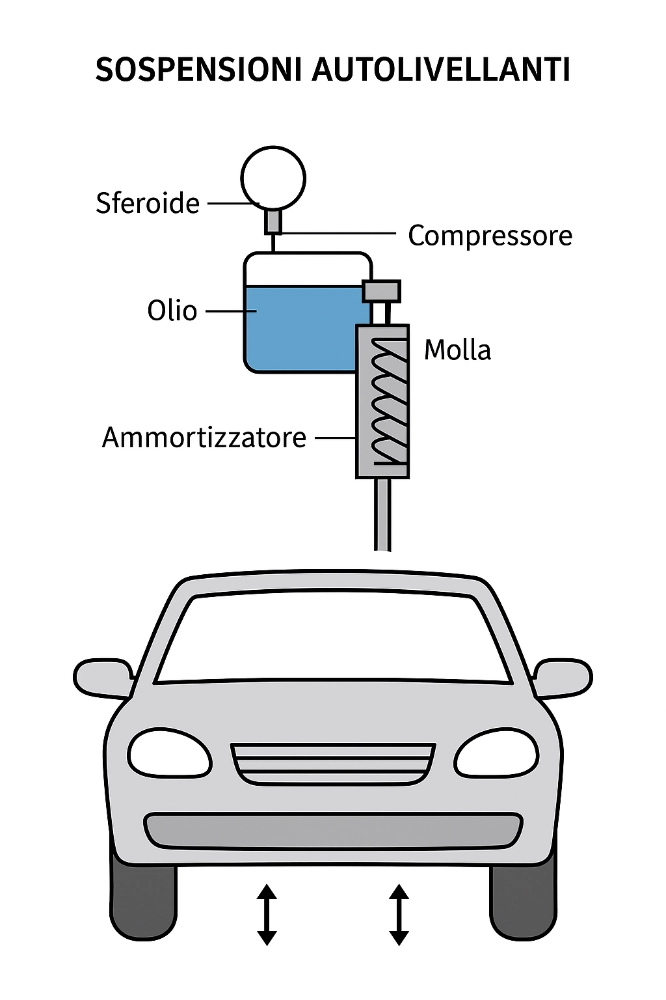 SOSPENSIONI AUTOLIVELLANTI

Sferoide

Compressore

Olio

Molla

Ammortizzatore