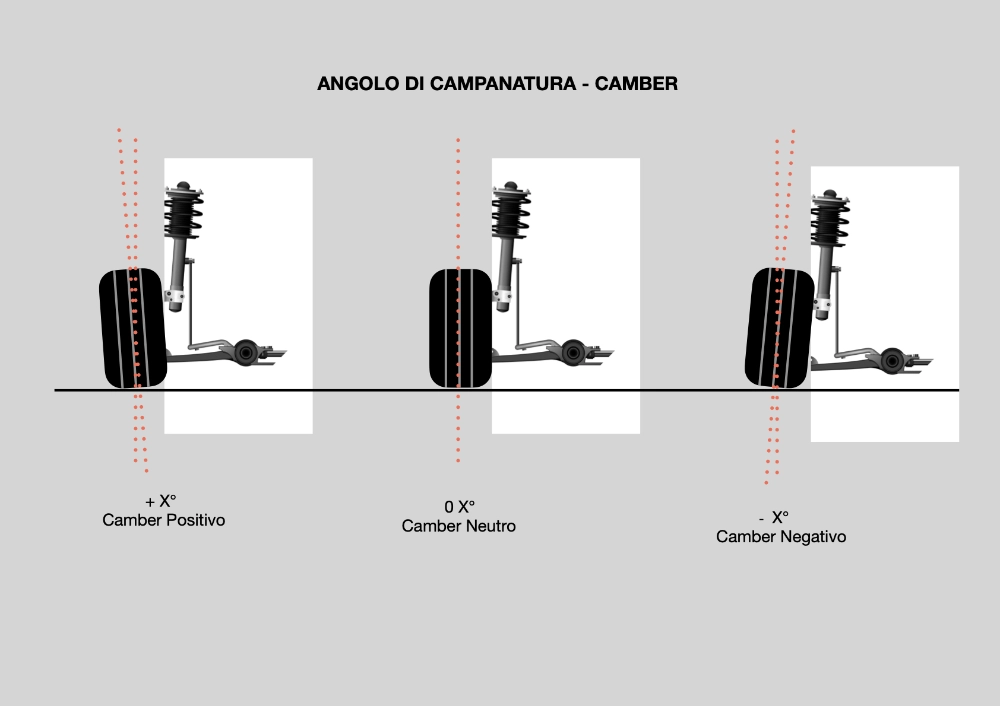 ANGOLO DI CAMPANATURA - CAMBER

+ X°
Camber Positivo

0 X°
Camber Neutro

- X°
Camber Negativo